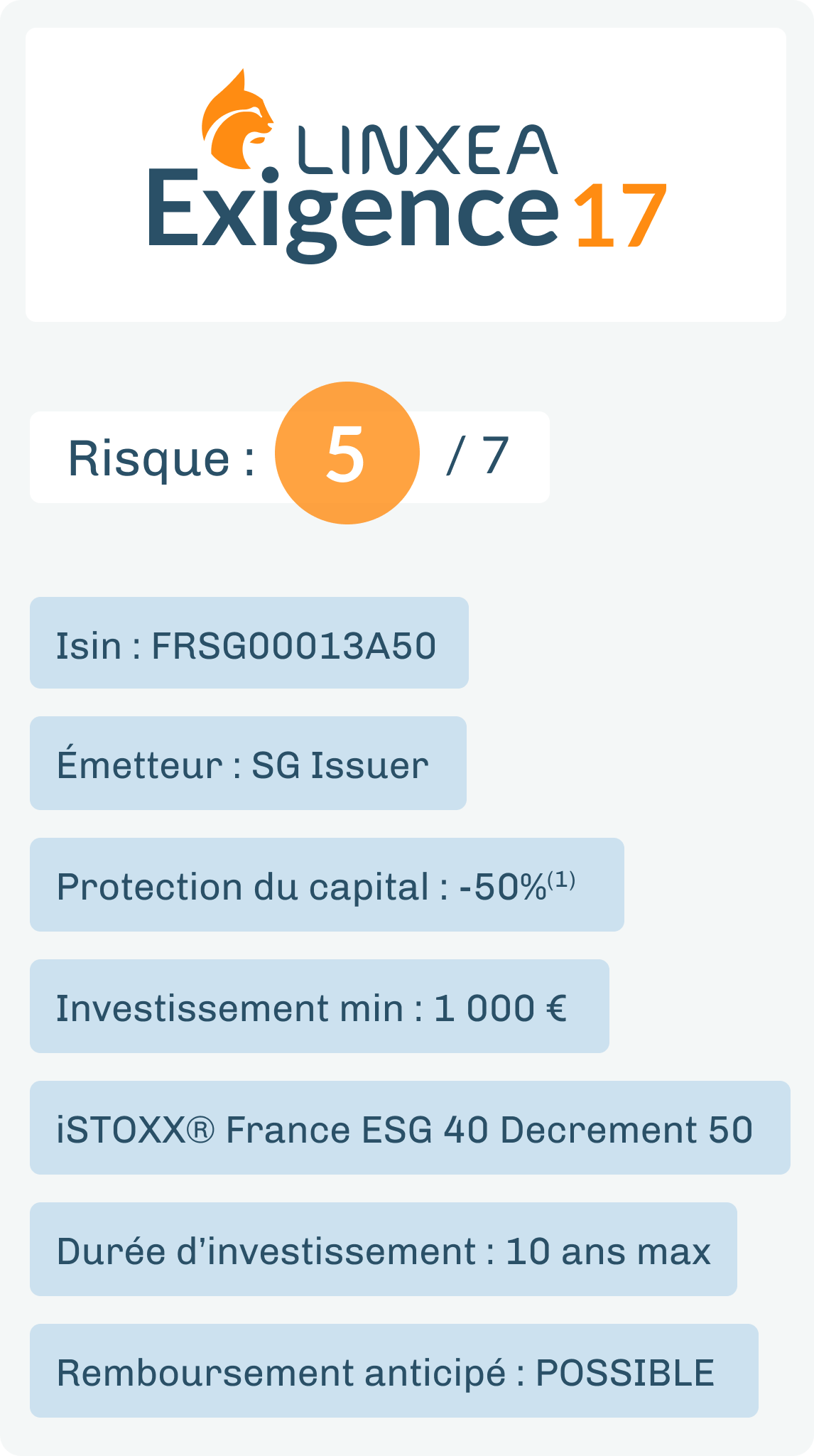 LINXEA
Exigence 17

Risque : 5 / 7

Isin : FRSG00013A50

Émetteur : SG Issuer

Protection du capital : -50%$^{(1)}$

Investissement min : 1 000 €

iSTOXX® France ESG 40 Decrement 50

Durée d'investissement : 10 ans max

Remboursement anticipé : POSSIBLE