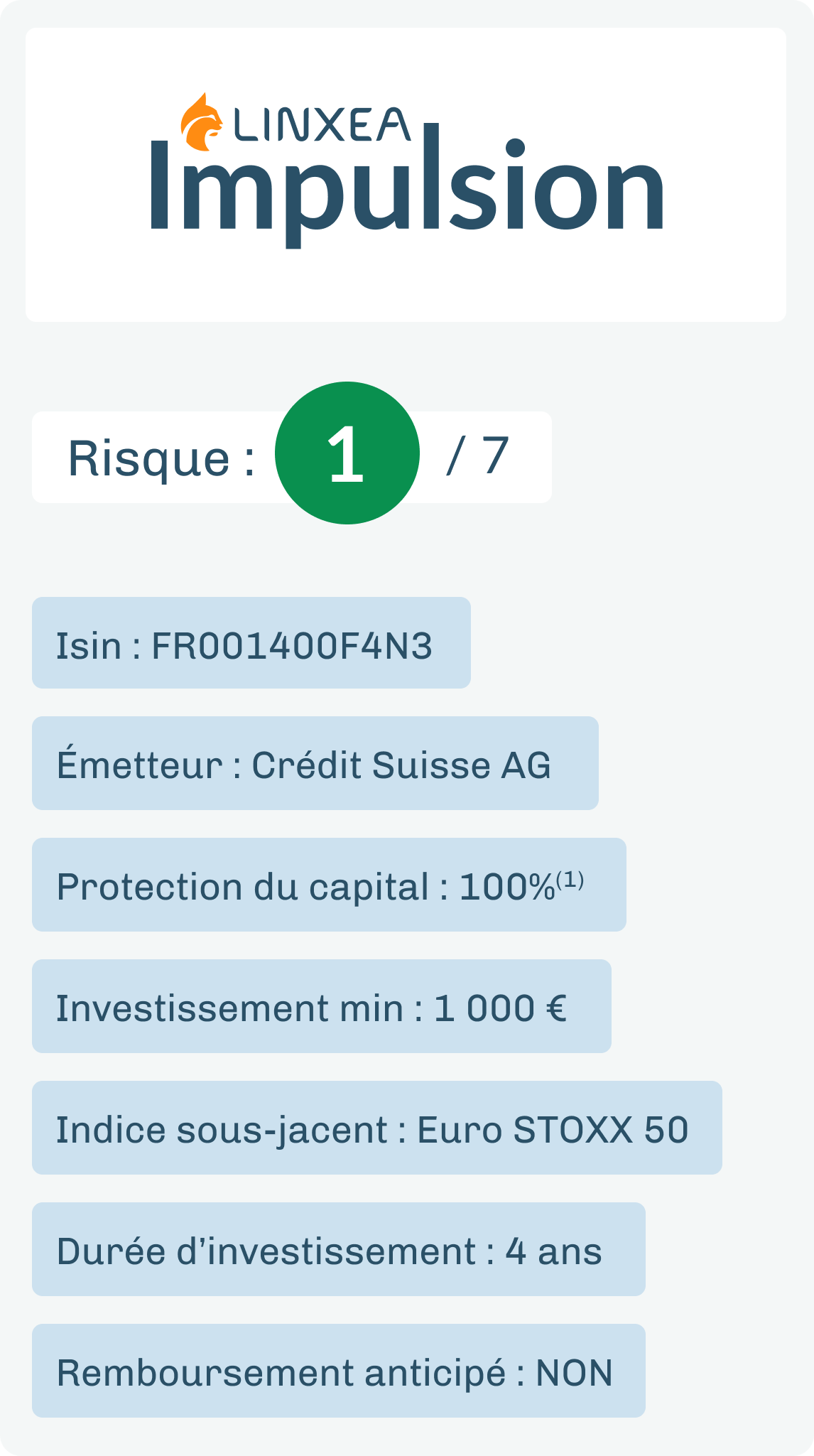 LINXEA
Impulsion

Risque : 1 / 7

Isin : FR001400F4N3

Émetteur : Crédit Suisse AG

Protection du capital : 100%$^{(1)}$

Investissement min : 1 000 €

Indice sous-jacent : Euro STOXX 50

Durée d'investissement : 4 ans

Remboursement anticipé : NON